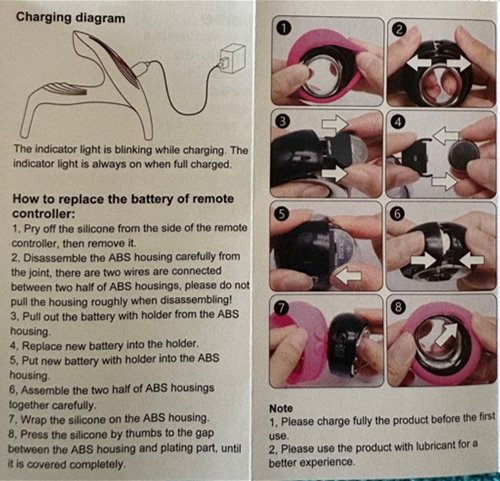 Charging diagram

The indicator light is blinking while charging. The indicator light is always on when full charged.

How to replace the battery of remote controller:
1, Pry off the silicone from the side of the remote controller, then remove it.
2, Disassemble the ABS housing carefully from the joint, there are two wires are connected between two half of ABS housings, please do not pull the housing roughly when disassembling!
3, Pull out the battery with holder from the ABS housing.
4, Replace new battery into the holder.
5, Put new battery with holder into the ABS housing.
6, Assemble the two half of ABS housings together carefully.
7, Wrap the silicone on the ABS housing.
8, Press the silicone by thumbs to the gap between the ABS housing and plating part, until it is covered completely.

1
2
3
4
5
6
7
8

Note
1, Please charge fully the product before the first use.
2, Please use the product with lubricant for a better experience.